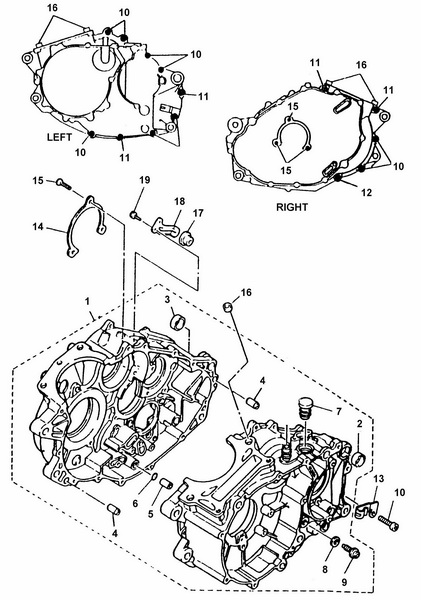 16
10
10
11
LEFT
10
11
11
16
11
15
15
10
12
RIGHT
15
19
18
17
14
1
3
16
4
7
2
13
10
6
5
4
8
9